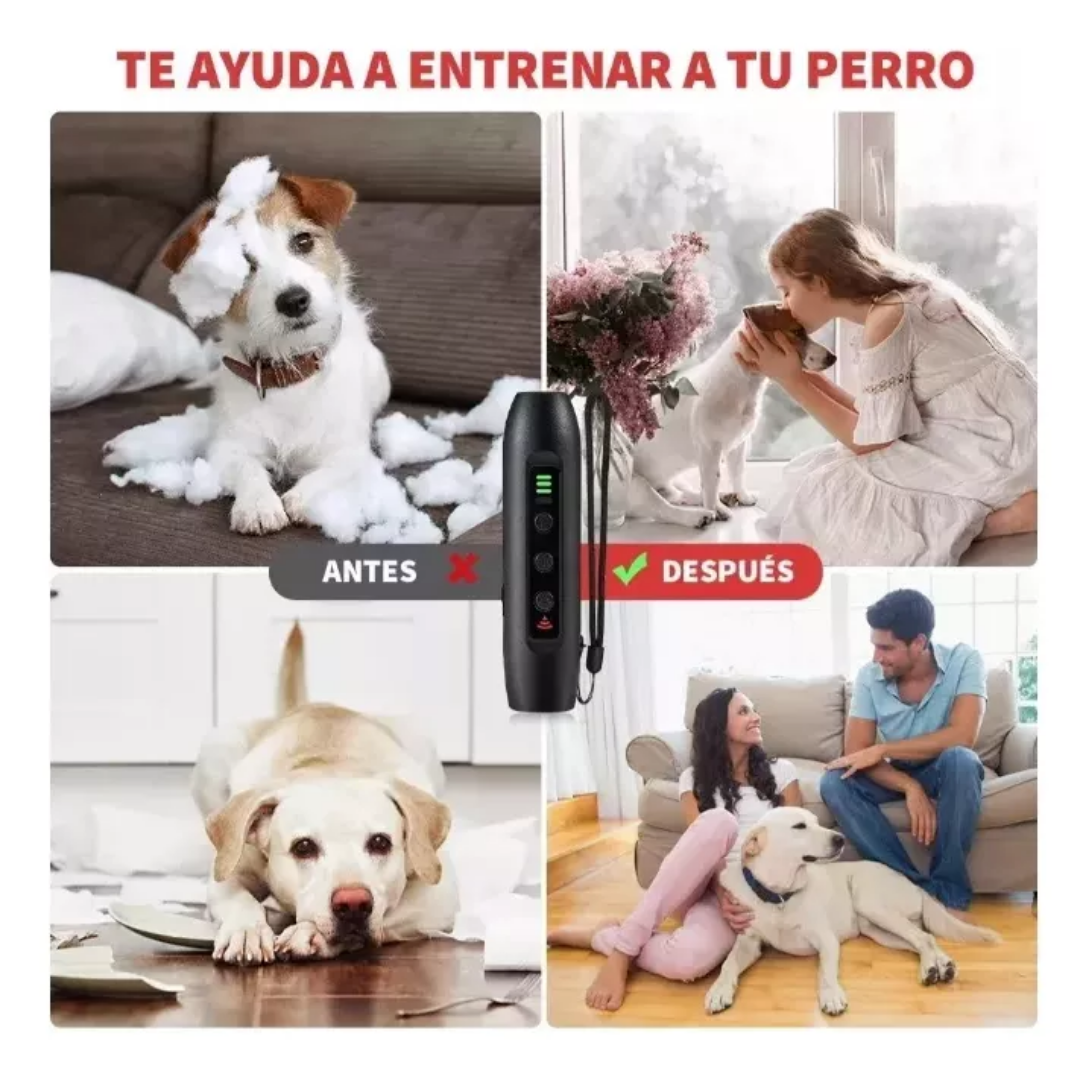 TE AYUDA A ENTRENAR A TU PERRO

ANTES

DESPUÉS