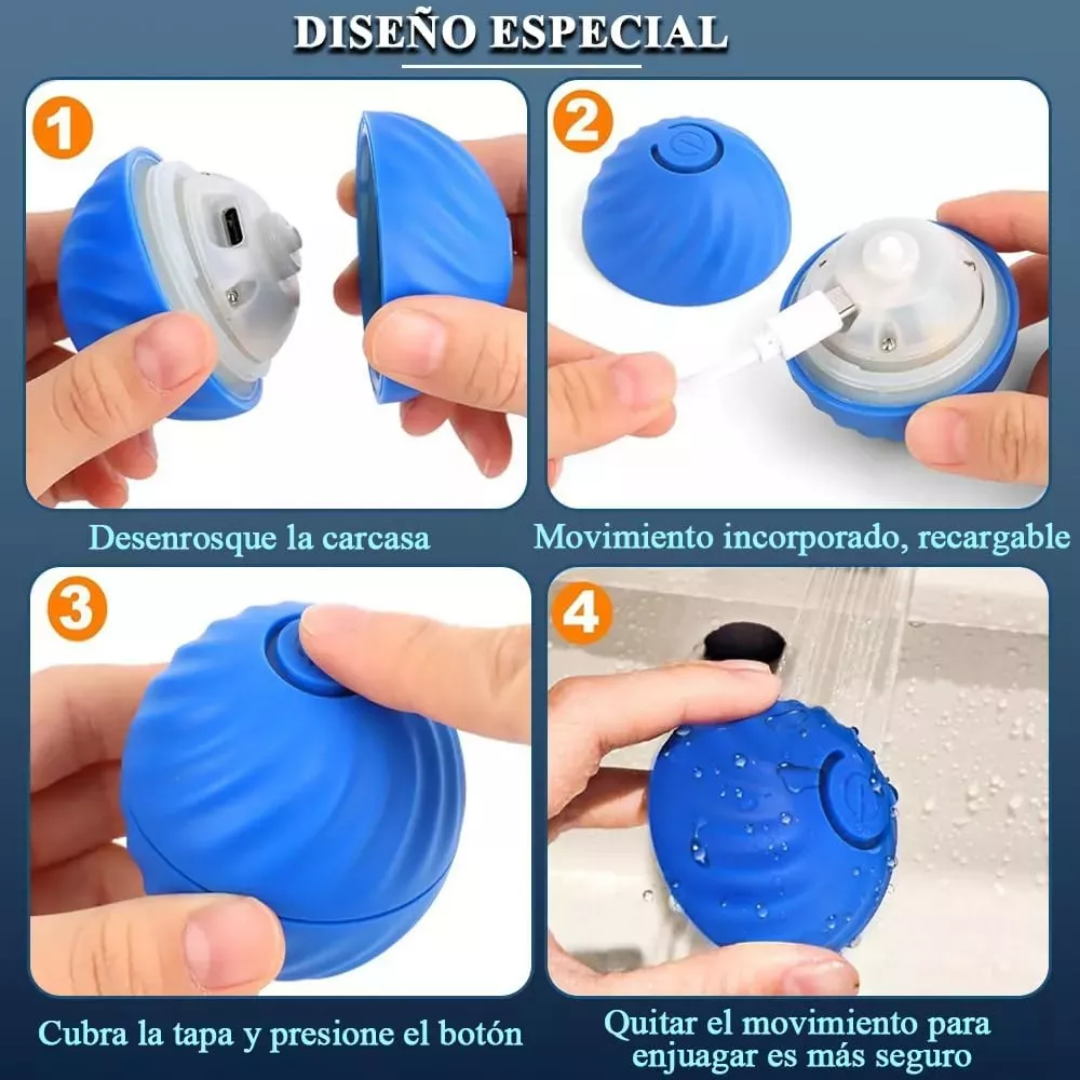 DISEÑO ESPECIAL

1

Desenrosque la carcasa

2

Movimiento incorporado, recargable

3

Cubra la tapa y presione el botón

4

Quitar el movimiento para enjuagar es más seguro