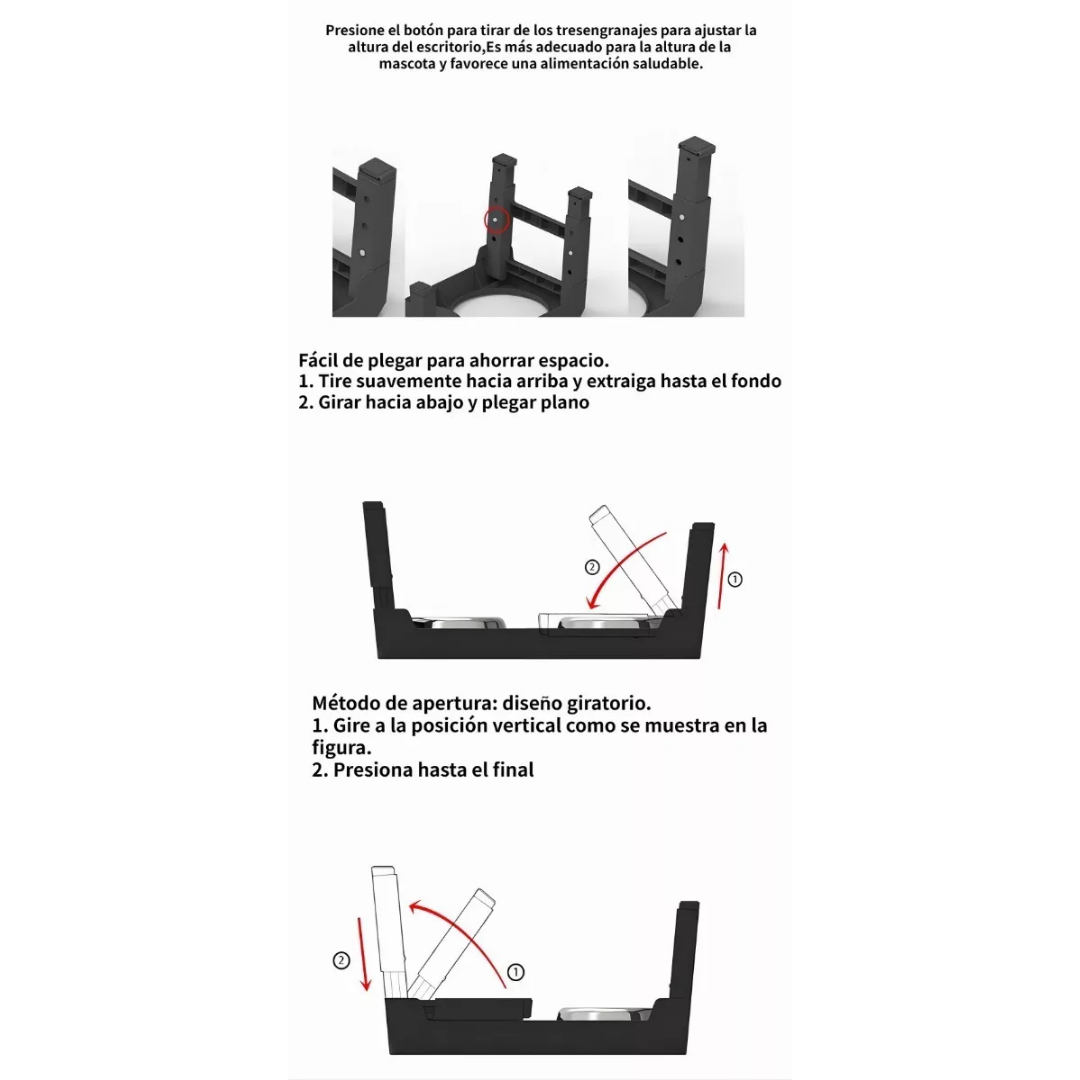 Presione el botón para tirar de los tresengranajes para ajustar la altura del escritorio,Es más adecuado para la altura de la mascota y favorece una alimentación saludable.

Fácil de plegar para ahorrar espacio.
1. Tire suavemente hacia arriba y extraiga hasta el fondo
2. Girar hacia abajo y plegar plano

②

①

Método de apertura: diseño giratorio.
1. Gire a la posición vertical como se muestra en la figura.
2. Presiona hasta el final

②

①